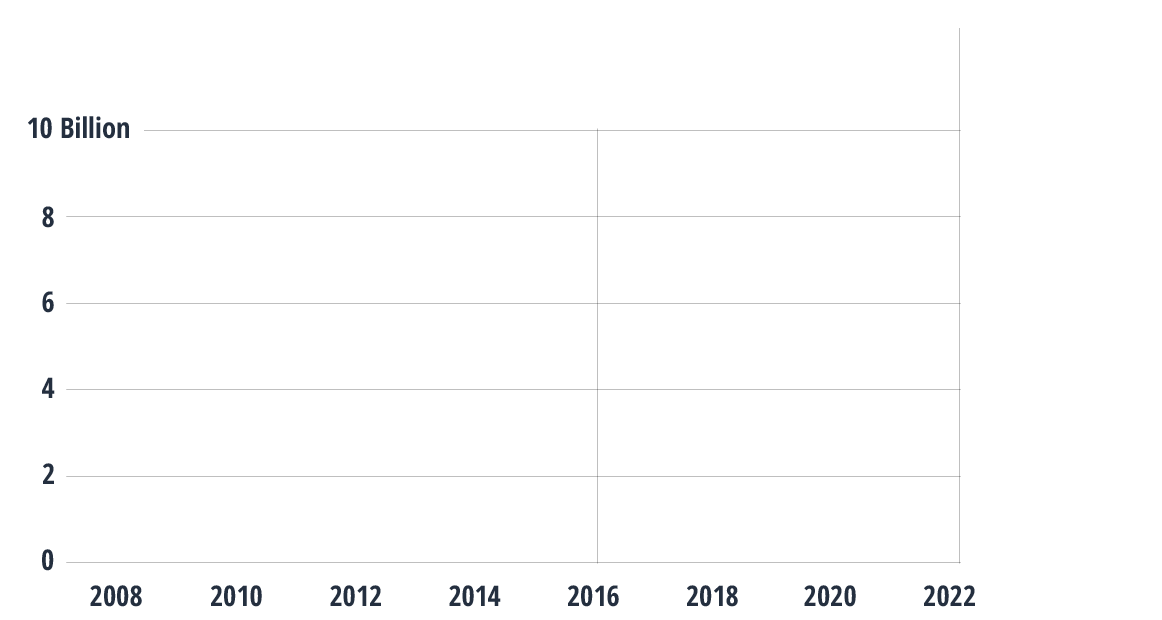 10 Billion
8
6
4
2
0
2008
2010
2012
2014
2016
2018
2020
2022